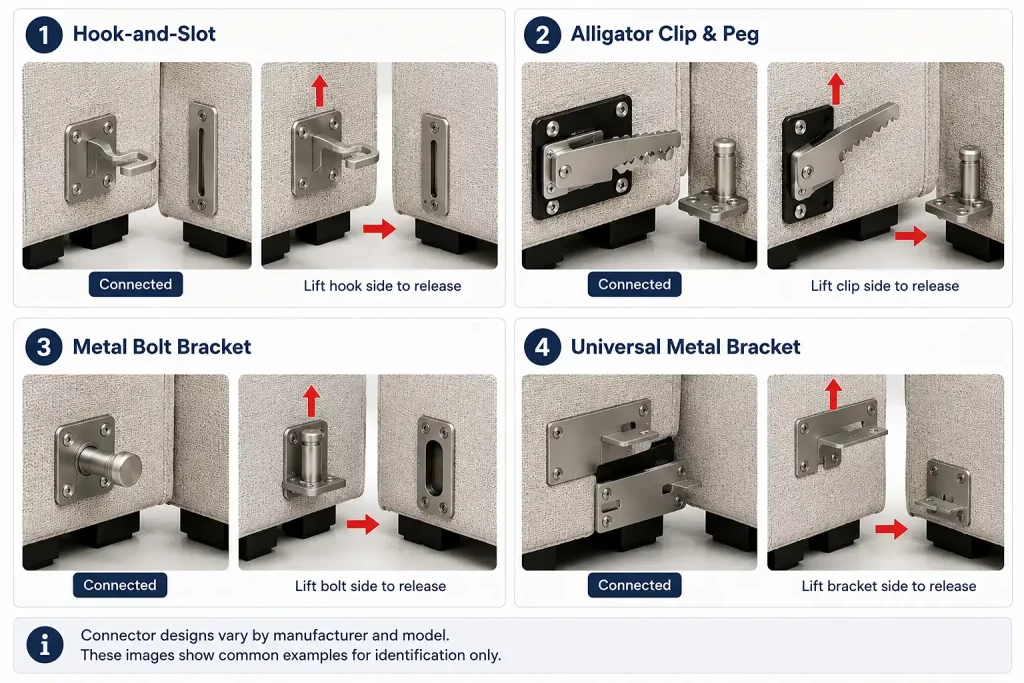 1 Hook-and-Slot

Connected

Lift hook side to release

2 Alligator Clip & Peg

Connected

Lift clip side to release

3 Metal Bolt Bracket

Connected

Lift bolt side to release

4 Universal Metal Bracket

Connected

Lift bracket side to release

i Connector designs vary by manufacturer and model.
These images show common examples for identification only.