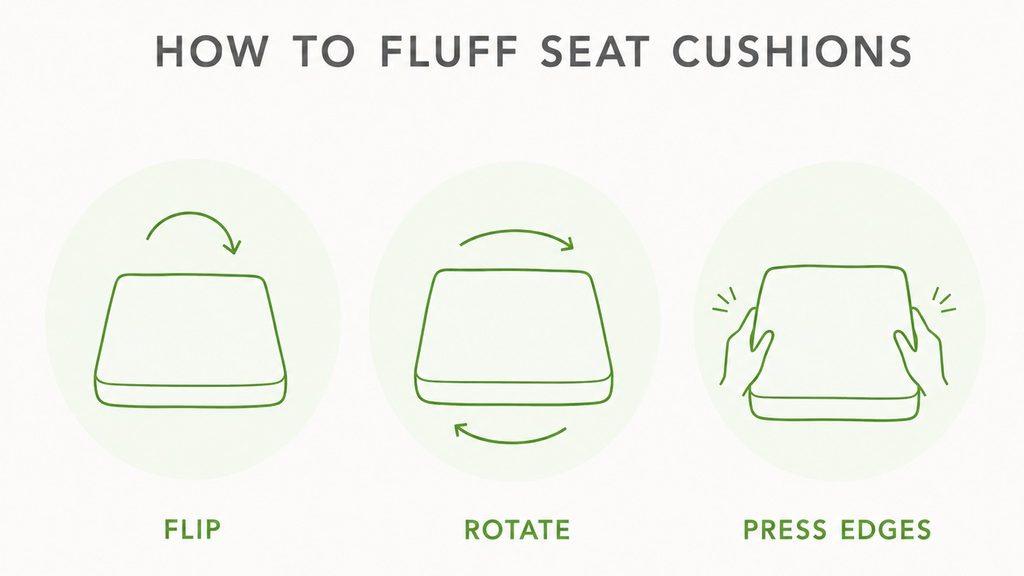 HOW TO FLUFF SEAT CUSHIONS

FLIP

ROTATE

PRESS EDGES