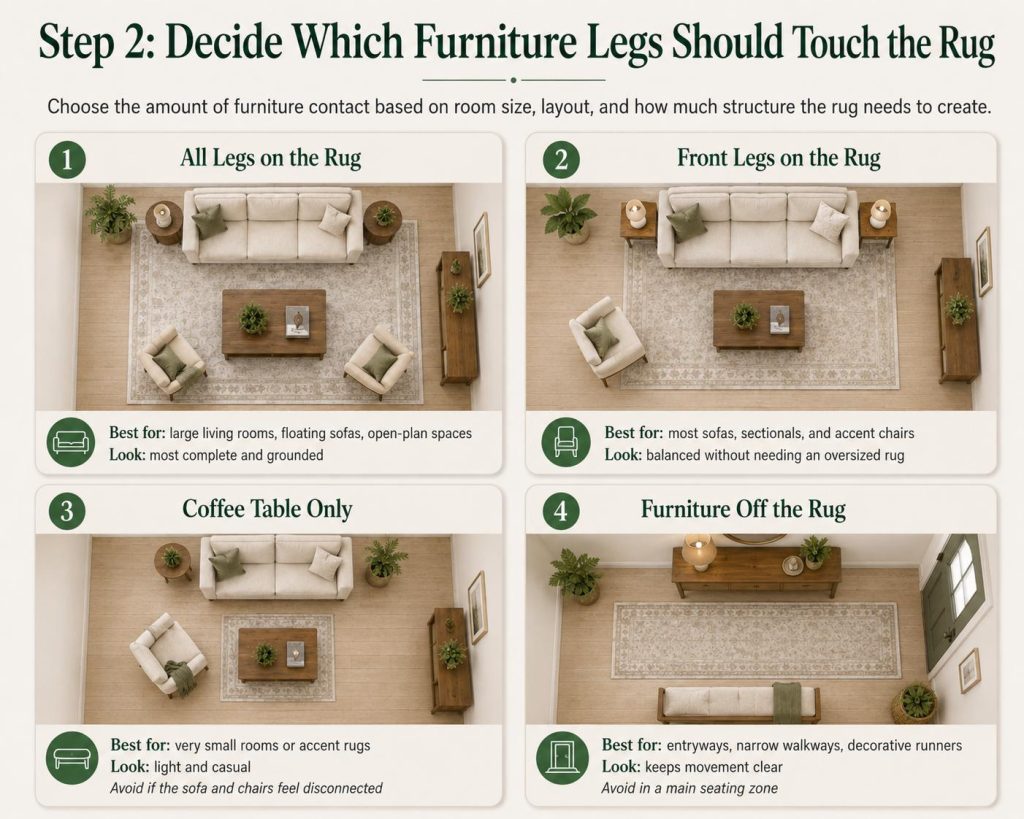 Step 2: Decide Which Furniture Legs Should Touch the Rug

Choose the amount of furniture contact based on room size, layout, and how much structure the rug needs to create.

1 All Legs on the Rug

Best for: large living rooms, floating sofas, open-plan spaces
Look: most complete and grounded

2 Front Legs on the Rug

Best for: most sofas, sectionals, and accent chairs
Look: balanced without needing an oversized rug

3 Coffee Table Only

Best for: very small rooms or accent rugs
Look: light and casual
Avoid if the sofa and chairs feel disconnected

4 Furniture Off the Rug

Best for: entryways, narrow walkways, decorative runners
Look: keeps movement clear
Avoid in a main seating zone