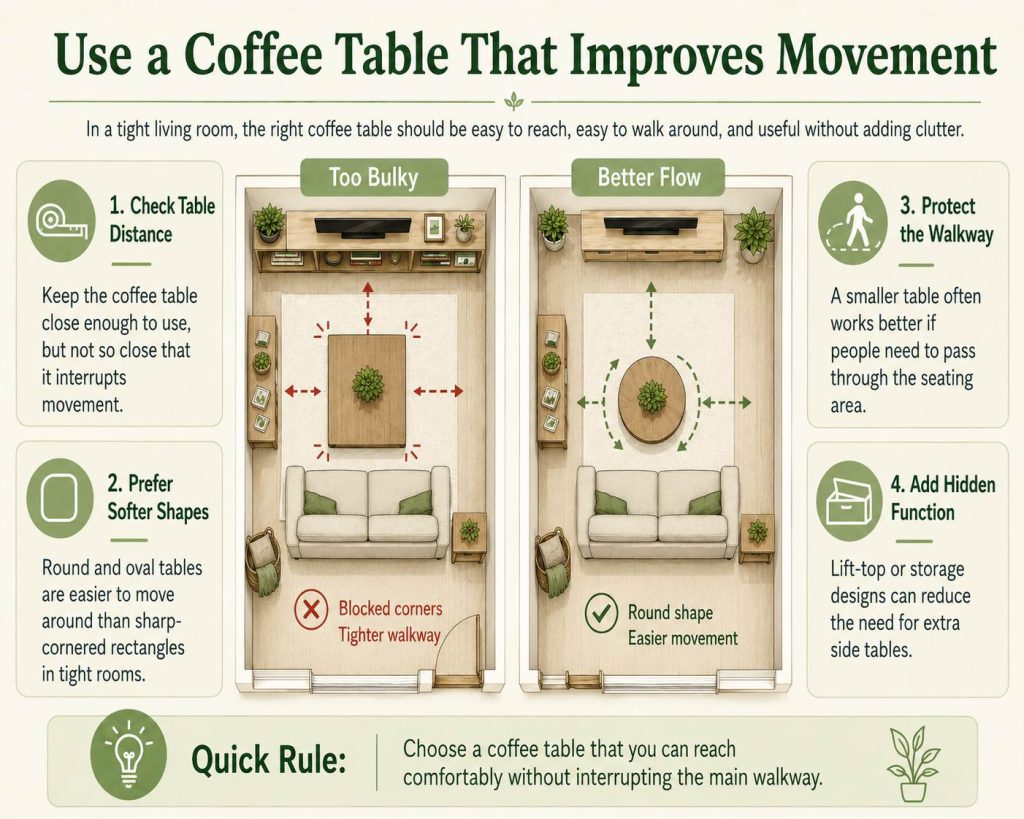 Use a Coffee Table That Improves Movement

In a tight living room, the right coffee table should be easy to reach, easy to walk around, and useful without adding clutter.

1. Check Table Distance

Keep the coffee table close enough to use, but not so close that it interrupts movement.

2. Prefer Softer Shapes

Round and oval tables are easier to move around than sharp-cornered rectangles in tight rooms.

Too Bulky

Blocked corners
Tighter walkway

Better Flow

Round shape
Easier movement

3. Protect the Walkway

A smaller table often works better if people need to pass through the seating area.

4. Add Hidden Function

Lift-top or storage designs can reduce the need for extra side tables.

Quick Rule:

Choose a coffee table that you can reach comfortably without interrupting the main walkway.