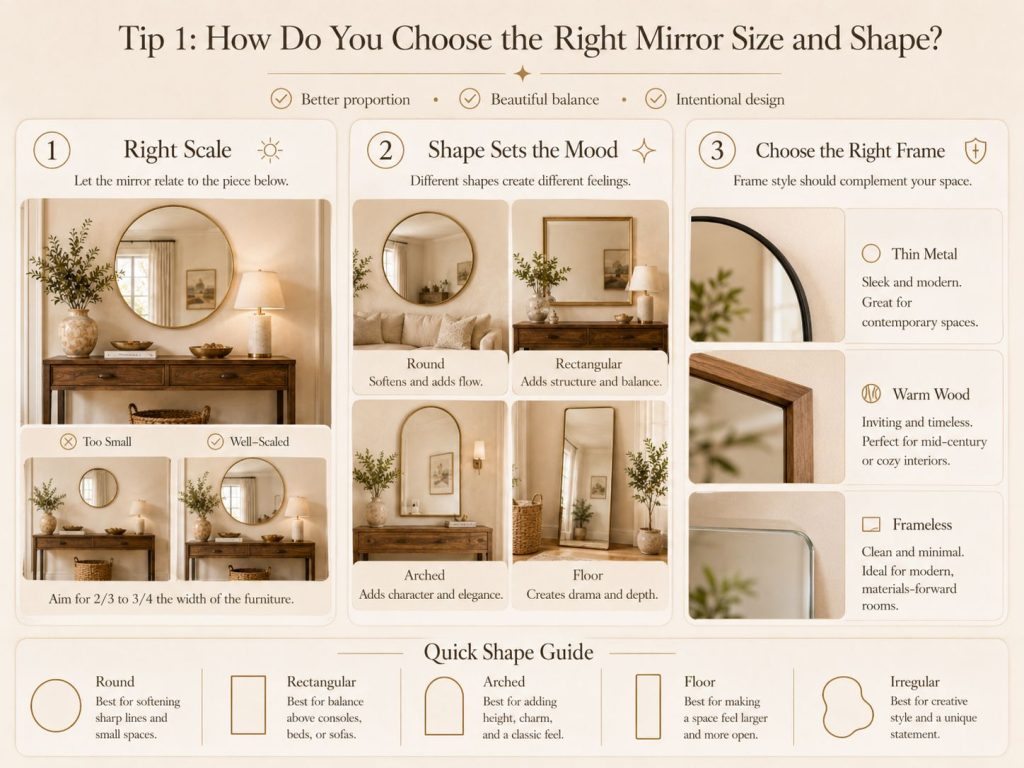 Tip 1: How Do You Choose the Right Mirror Size and Shape?

Better proportion • Beautiful balance • Intentional design

1 Right Scale

Let the mirror relate to the piece below.

Too Small

Well-Scaled

Aim for 2/3 to 3/4 the width of the furniture.

2 Shape Sets the Mood

Different shapes create different feelings.

Round
Softens and adds flow.

Rectangular
Adds structure and balance.

Arched
Adds character and elegance.

Floor
Creates drama and depth.

3 Choose the Right Frame

Frame style should complement your space.

Thin Metal
Sleek and modern. Great for contemporary spaces.

Warm Wood
Inviting and timeless. Perfect for mid-century or cozy interiors.

Frameless
Clean and minimal. Ideal for modern, materials-forward rooms.

Quick Shape Guide

Round
Best for softening sharp lines and small spaces.

Rectangular
Best for balance above consoles, beds, or sofas.

Arched
Best for adding height, charm, and a classic feel.

Floor
Best for making a space feel larger and more open.

Irregular
Best for creative style and a unique statement.