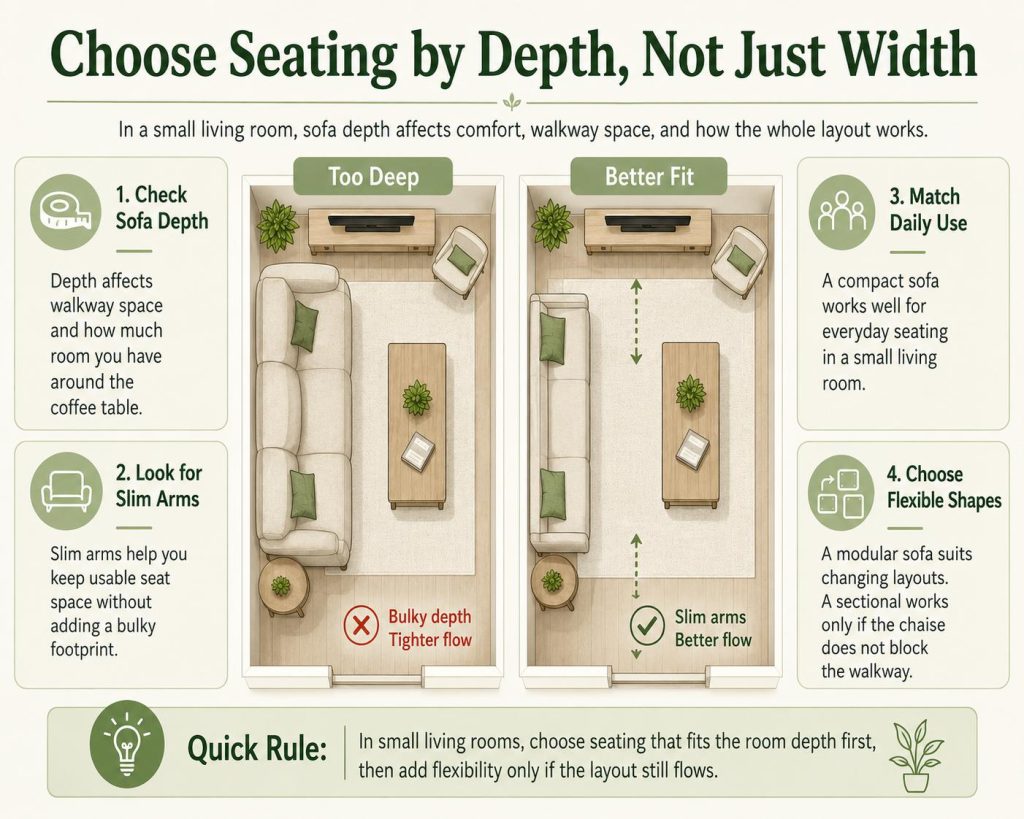 Choose Seating by Depth, Not Just Width

In a small living room, sofa depth affects comfort, walkway space, and how the whole layout works.

1. Check Sofa Depth

Depth affects walkway space and how much room you have around the coffee table.

2. Look for Slim Arms

Slim arms help you keep usable seat space without adding a bulky footprint.

Too Deep

Bulky depth
Tighter flow

Better Fit

Slim arms
Better flow

3. Match Daily Use

A compact sofa works well for everyday seating in a small living room.

4. Choose Flexible Shapes

A modular sofa suits changing layouts. A sectional works only if the chaise does not block the walkway.

Quick Rule: In small living rooms, choose seating that fits the room depth first, then add flexibility only if the layout still flows.