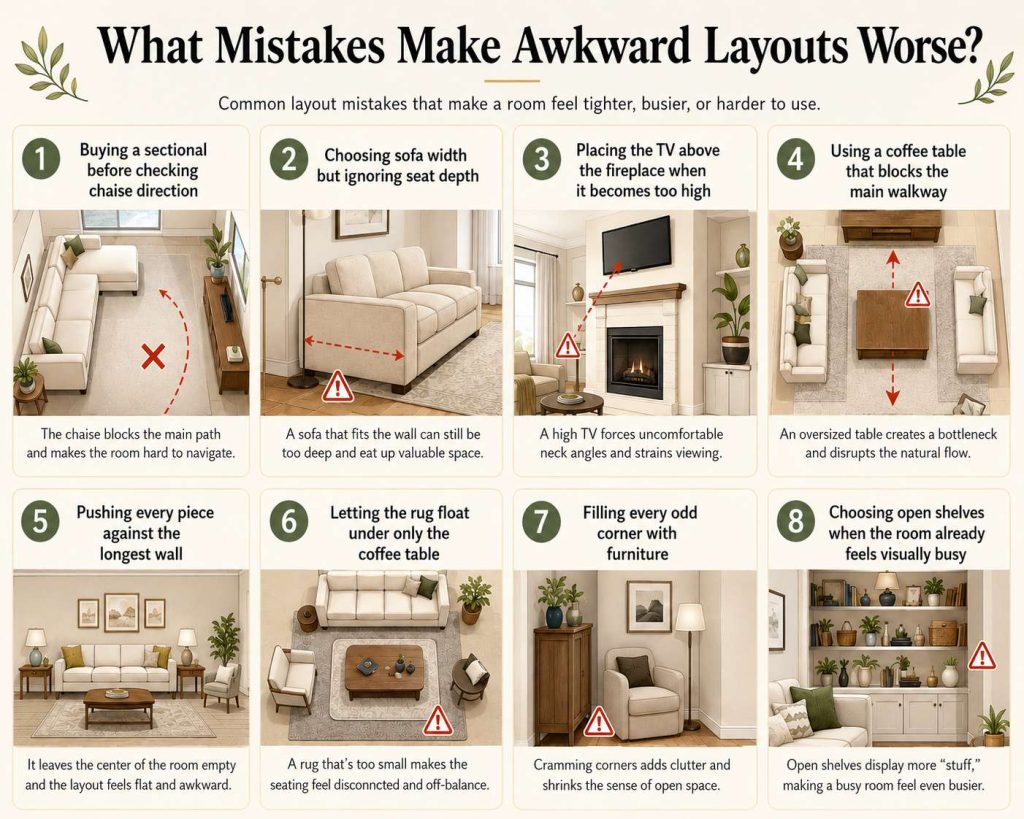 What Mistakes Make Awkward Layouts Worse?

Common layout mistakes that make a room feel tighter, busier, or harder to use.

1 Buying a sectional before checking chaise direction

The chaise blocks the main path and makes the room hard to navigate.

2 Choosing sofa width but ignoring seat depth

A sofa that fits the wall can still be too deep and eat up valuable space.

3 Placing the TV above the fireplace when it becomes too high

A high TV forces uncomfortable neck angles and strains viewing.

4 Using a coffee table that blocks the main walkway

An oversized table creates a bottleneck and disrupts the natural flow.

5 Pushing every piece against the longest wall

It leaves the center of the room empty and the layout feels flat and awkward.

6 Letting the rug float under only the coffee table

A rug that's too small makes the seating feel disconncted and off-balance.

7 Filling every odd corner with furniture

Cramming corners adds clutter and shrinks the sense of open space.

8 Choosing open shelves when the room already feels visually busy

Open shelves display more "stuff," making a busy room feel even busier.