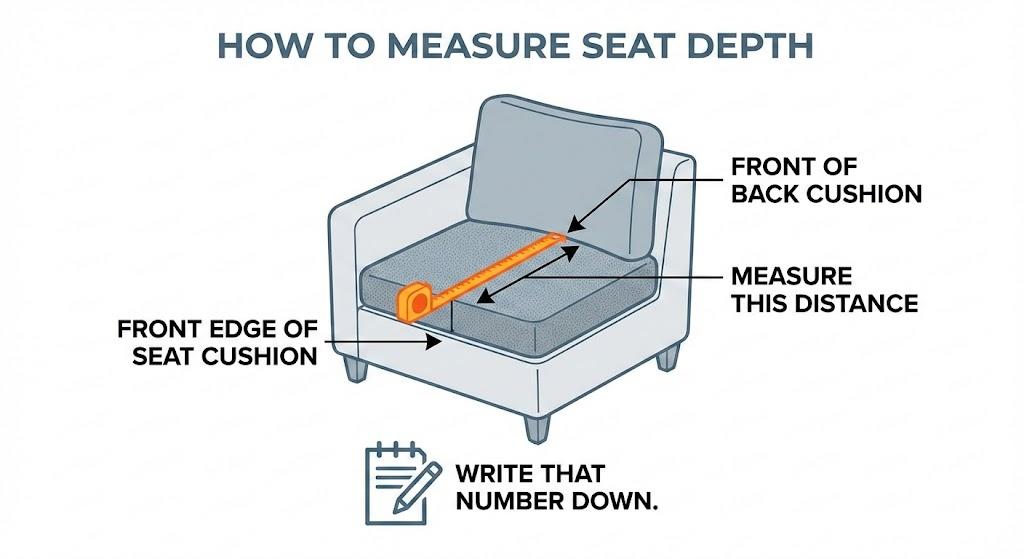 HOW TO MEASURE SEAT DEPTH

FRONT OF BACK CUSHION

MEASURE THIS DISTANCE

FRONT EDGE OF SEAT CUSHION

WRITE THAT NUMBER DOWN.