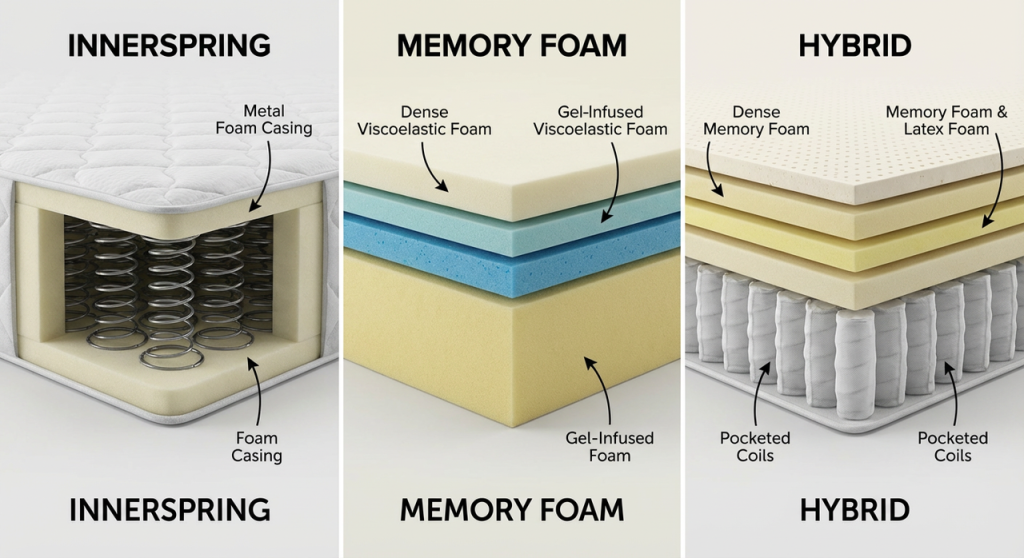 INNERSPRING

Metal Foam Casing

Foam Casing

INNERSPRING

MEMORY FOAM

Dense Viscoelastic Foam

Gel-Infused Viscoelastic Foam

Gel-Infused Foam

MEMORY FOAM

HYBRID

Dense Memory Foam

Memory Foam & Latex Foam

Pocketed Coils

Pocketed Coils

HYBRID